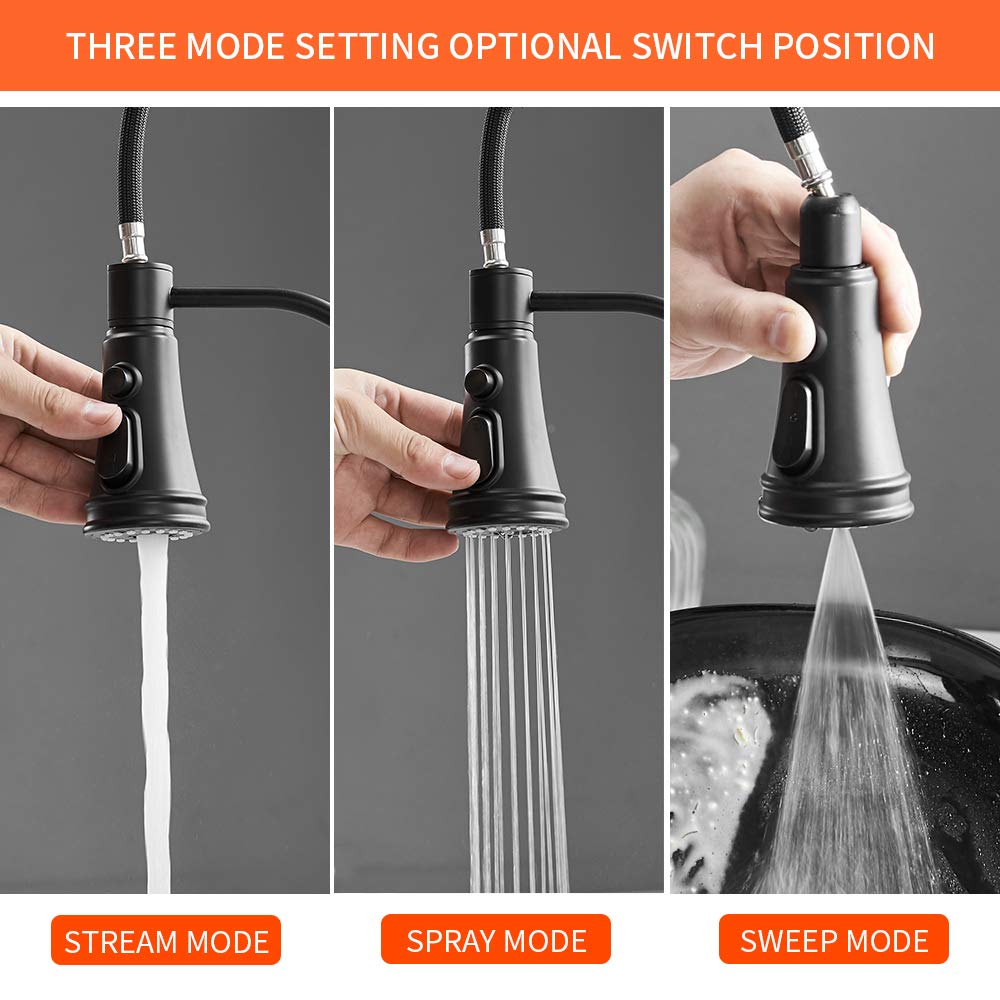 THREE MODE SETTING OPTIONAL SWITCH POSITION

STREAM MODE

SPRAY MODE

SWEEP MODE