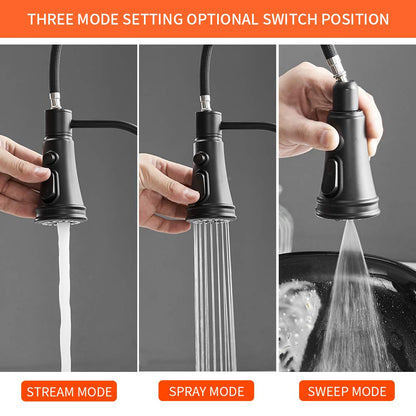 THREE MODE SETTING OPTIONAL SWITCH POSITION

STREAM MODE

SPRAY MODE

SWEEP MODE